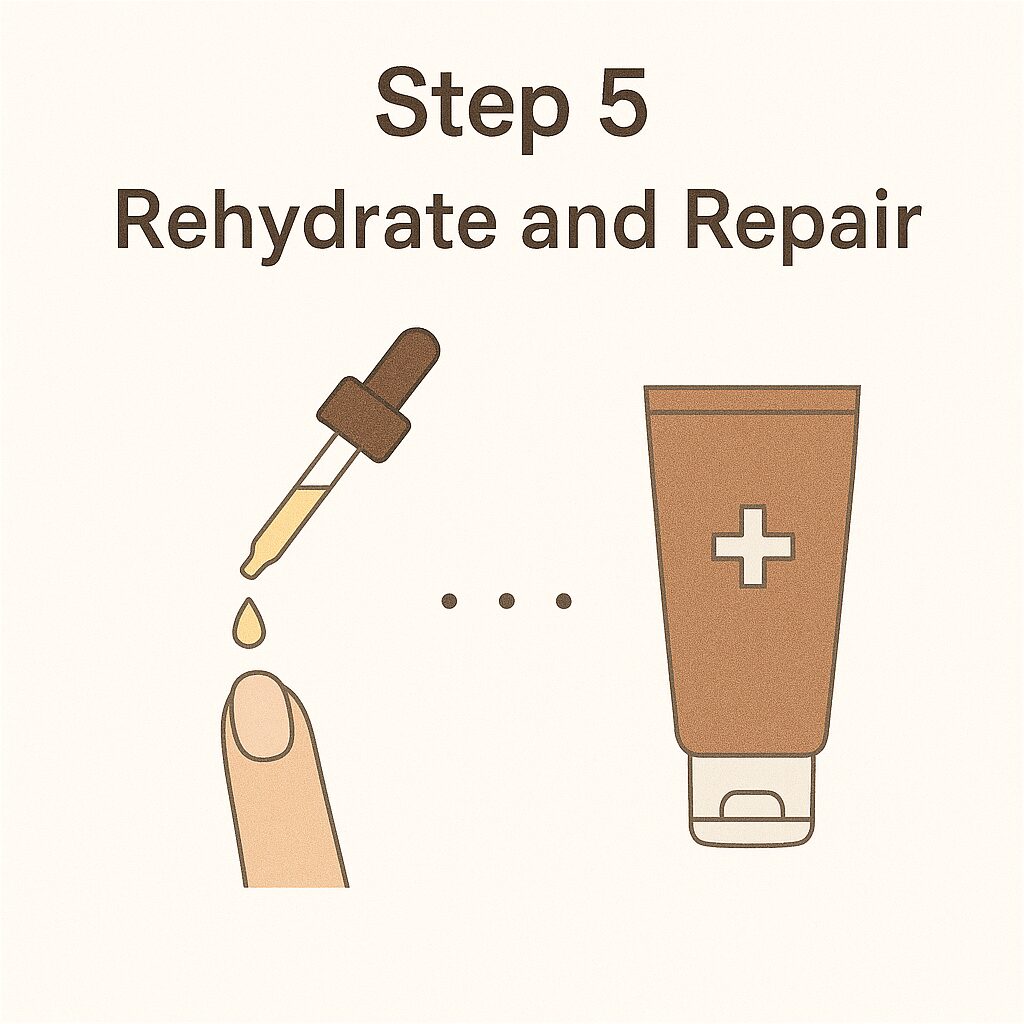 Step 5
Rehydrate and Repair